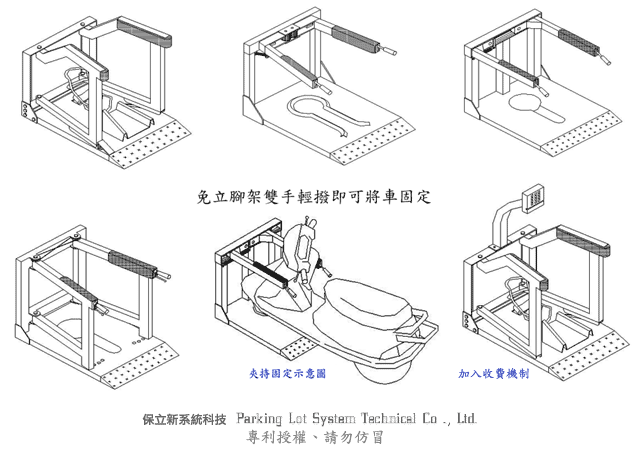 免立腳架雙手輕撥即可將車固定

夾持固定示意圖

加入收費機制

保立新系統科技 Parking Lot System Technical Co ., Ltd.
專利授權、請勿仿冒